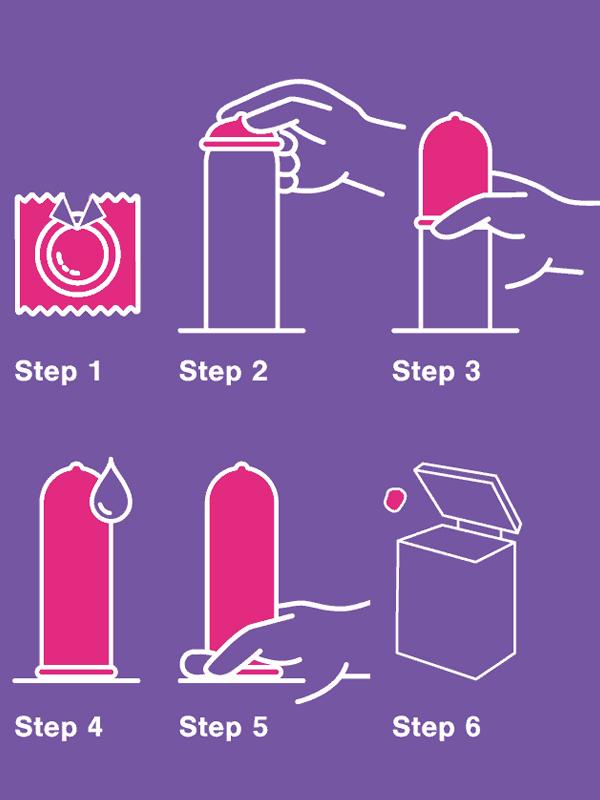 Step 1

Step 2

Step 3

Step 4

Step 5

Step 6