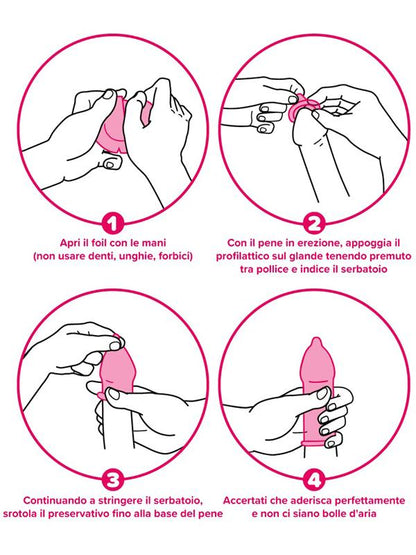 1
Apri il foil con le mani (non usare denti, unghie, forbici)

2
Con il pene in erezione, appoggia il profilattico sul glande tenendo premuto tra pollice e indice il serbatoio

3
Continuando a stringere il serbatoio, srotola il preservativo fino alla base del pene

4
Accertati che aderisca perfettamente e non ci siano bolle d'aria